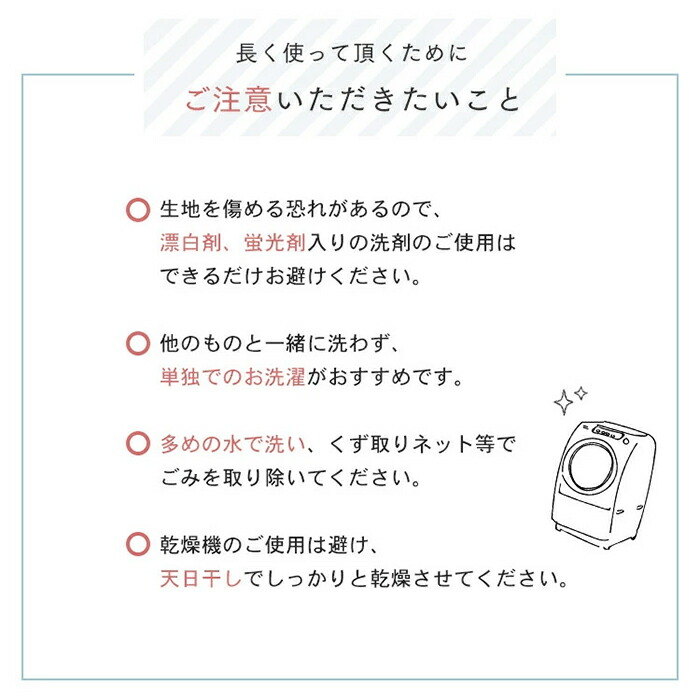 長く使って頂くために

ご注意いただきたいこと

○ 生地を傷める恐れがあるので、漂白剤、蛍光剤入りの洗剤のご使用はできるだけお避けください。

○ 他のものと一緒に洗わず、単独でのお洗濯がおすすめです。

○ 多めの水で洗い、くず取りネット等でごみを取り除いてください。

○ 乾燥機のご使用は避け、天日干しでしっかりと乾燥させてください。