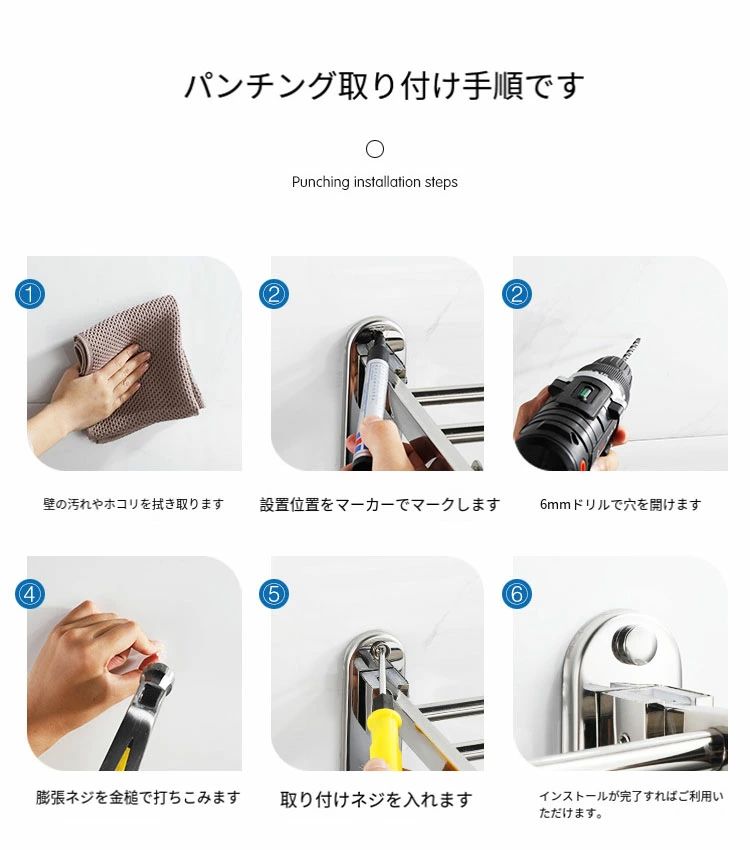 パンチング取り付け手順です

Punching installation steps

①

壁の汚れやホコリを拭き取ります

②

設置位置をマーカーでマークします

②

6mmドリルで穴を開けます

④

膨張ネジを金槌で打ちこみます

⑤

取り付けネジを入れます

⑥

インストールが完了すればご利用いただけます。