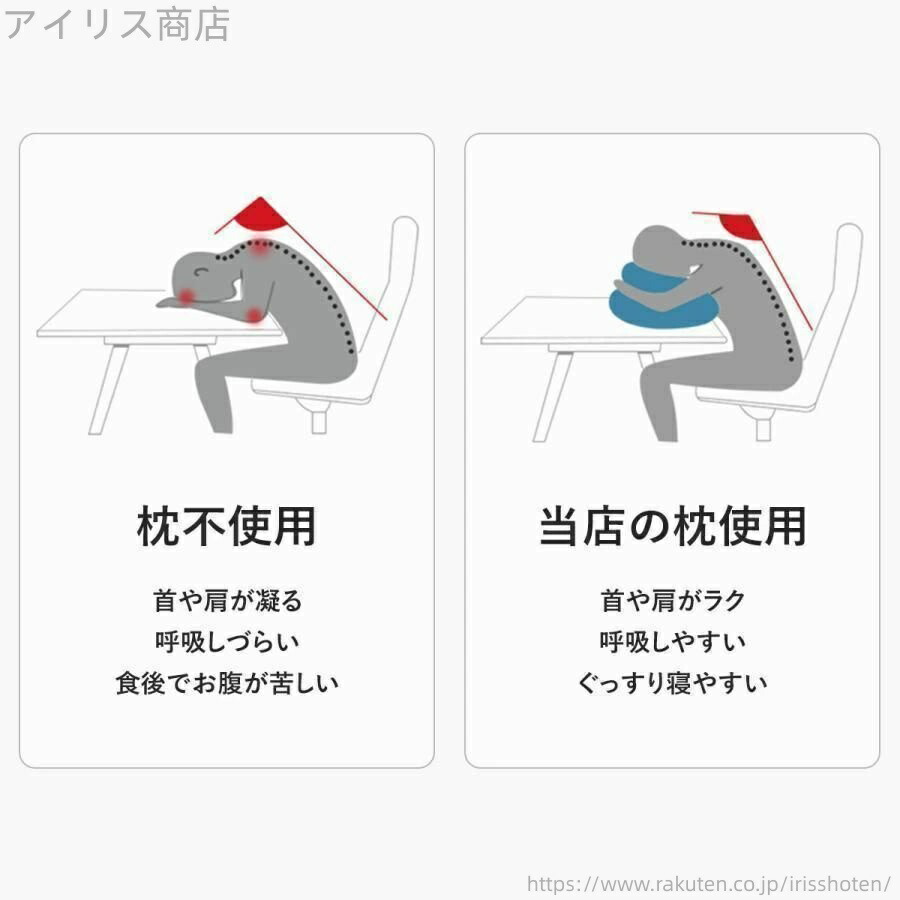 アイリス商店

枕不使用

首や肩が凝る
呼吸しづらい
食後でお腹が苦しい

当店の枕使用

首や肩がラク
呼吸しやすい
ぐっすり寝やすい

https://www.rakuten.co.jp/irisshoten/