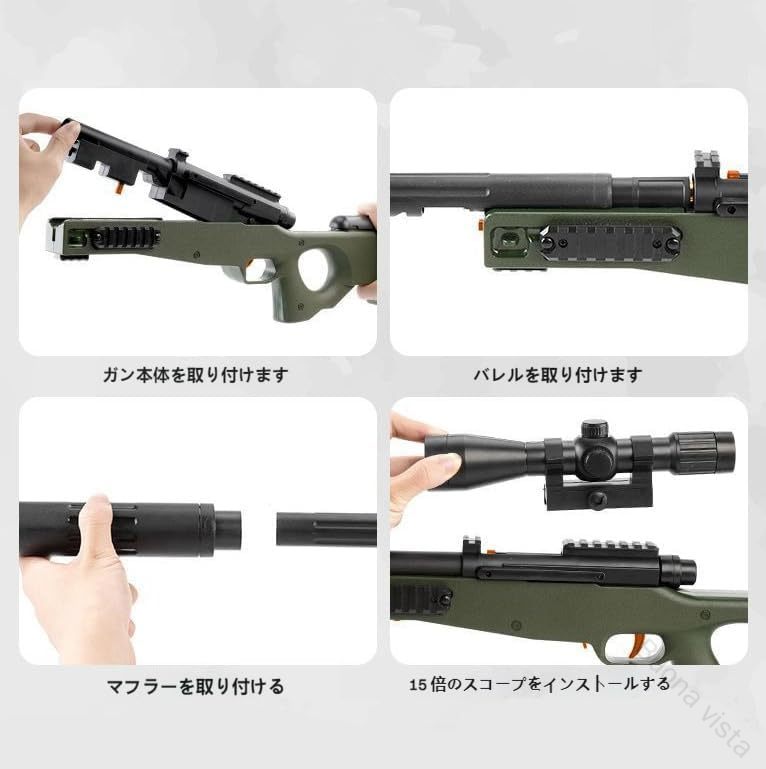 ガン本体を取り付けます

バレルを取り付けます

マフラーを取り付ける

15倍のスコープをインストールする

buona vista