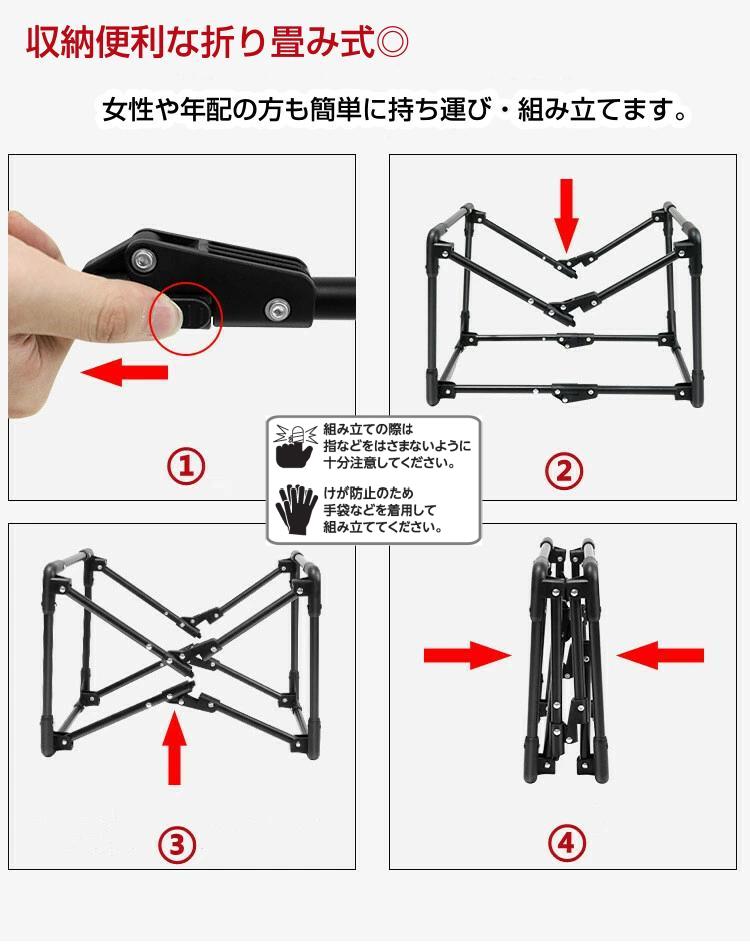 収納便利な折り畳み式◎

女性や年配の方も簡単に持ち運び・組み立てます。

①

②

組み立ての際は指などをはさまないように十分注意してください。

けが防止のため手袋などを着用して組み立ててください。

③

④