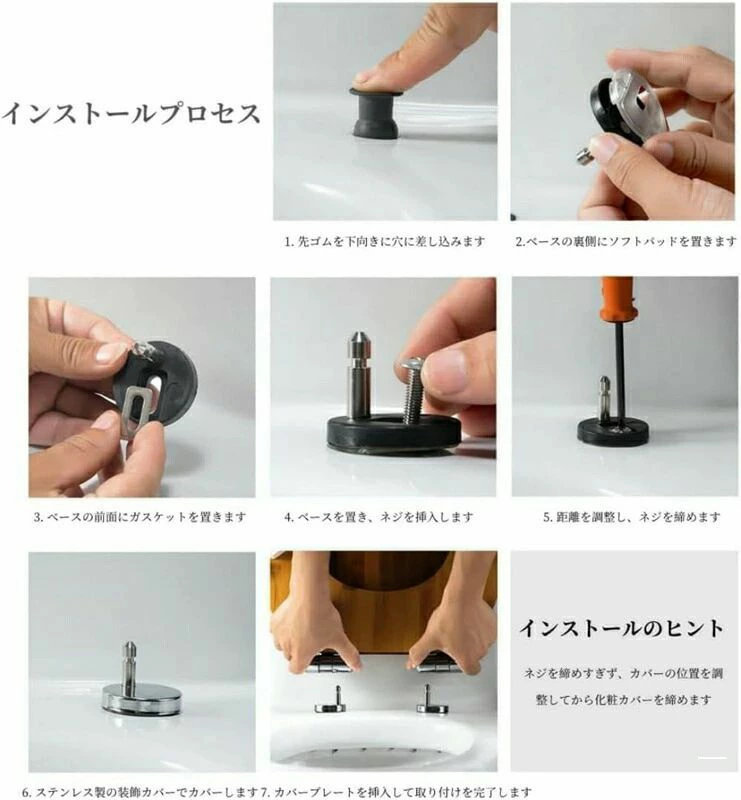 インストールプロセス

1. 先ゴムを下向きに穴に差し込みます

2.ベースの裏側にソフトパッドを置きます

3. ベースの前面にガスケットを置きます

4. ベースを置き、ネジを挿入します

5. 距離を調整し、ネジを締めます

インストールのヒント

ネジを締めすぎず、カバーの位置を調整してから化粧カバーを締めます

6. ステンレス製の装飾カバーでカバーします 7. カバープレートを挿入して取り付けを完了します