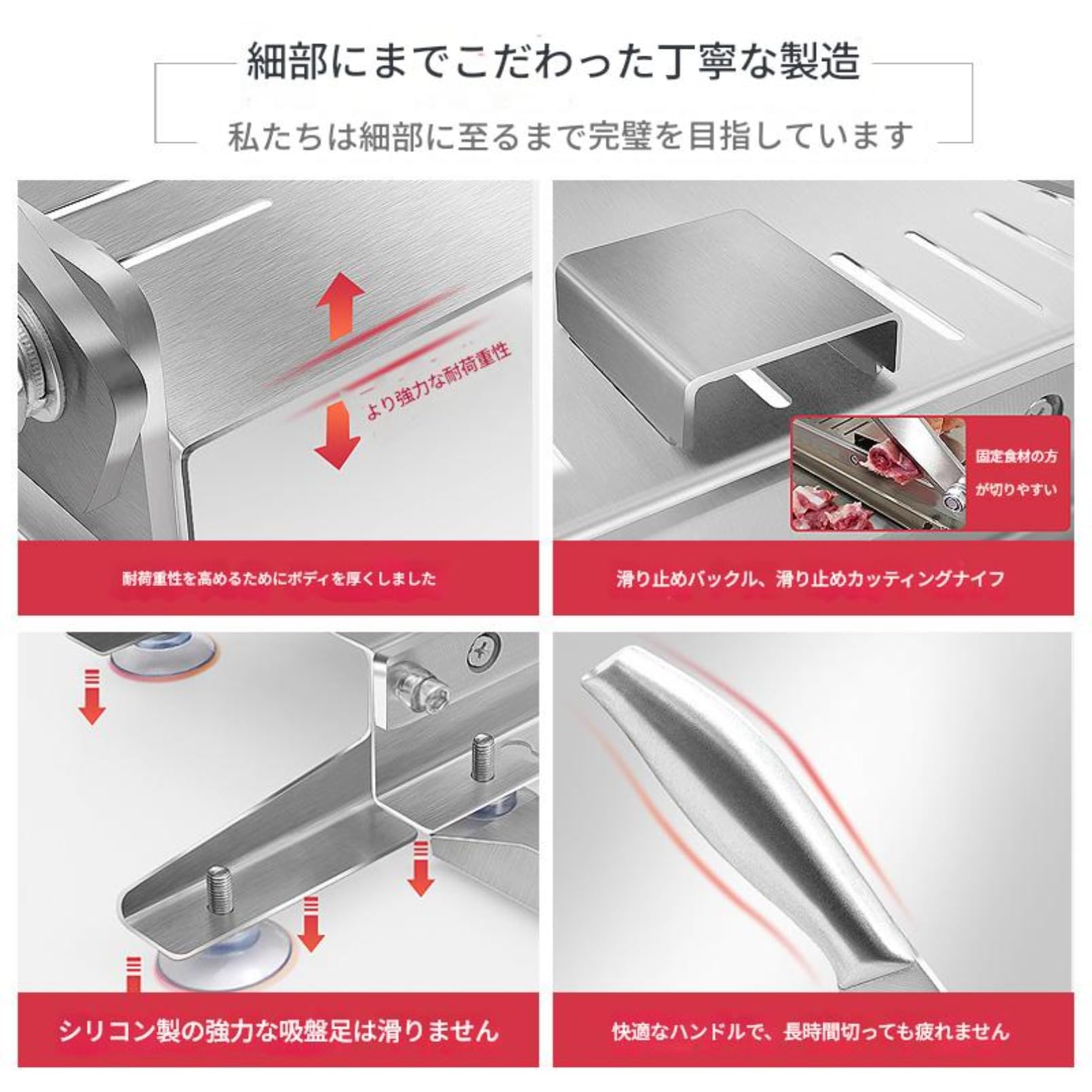 細部にまでこだわった丁寧な製造

私たちは細部に至るまで完璧を目指しています

より強力な耐荷重性

耐荷重性を高めるためにボディを厚くしました

固定食材の方が切りやすい

滑り止めバックル、滑り止めカッティングナイフ

シリコン製の強力な吸盤足は滑りません

快適なハンドルで、長時間切っても疲れません