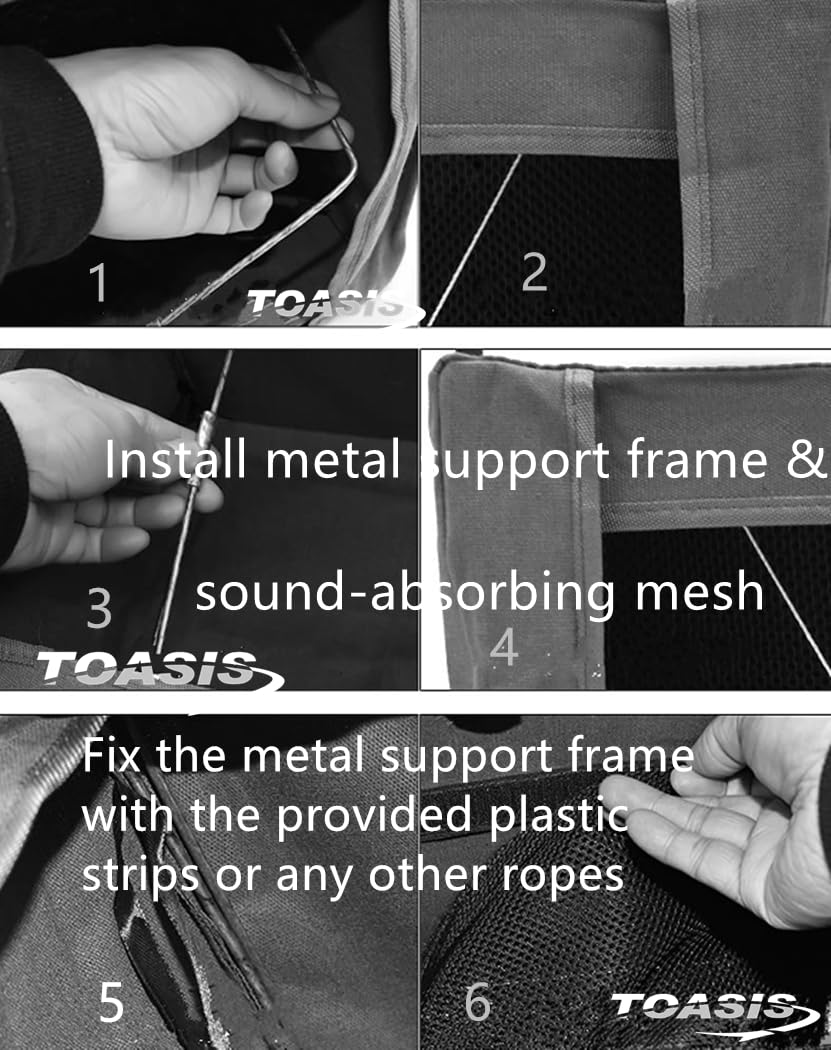 1

TOASIS

2

Install metal support frame &

sound-absorbing mesh

3

TOASIS

4

Fix the metal support frame with the provided plastic strips or any other ropes

5

6

TOASIS