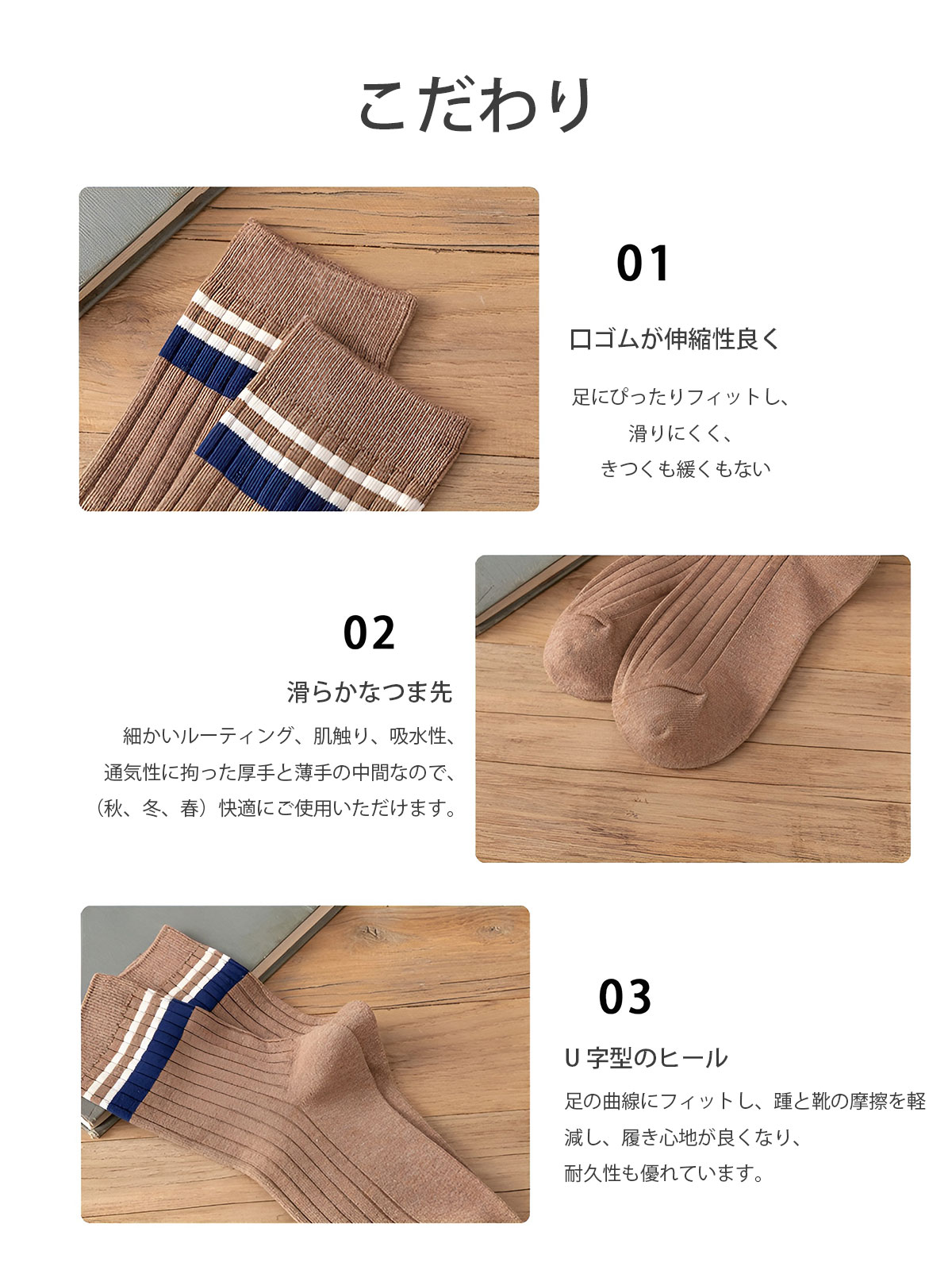 こだわり

01

口ゴムが伸縮性良く

足にぴったりフィットし、
滑りにくく、
きつくも緩くもない

02

滑らかなつま先

細かいルーティング、肌触り、吸水性、
通気性に拘った厚手と薄手の中間なので、
（秋、冬、春）快適にご使用いただけます。

03

U 字型のヒール

足の曲線にフィットし、踵と靴の摩擦を軽減し、履き心地が良くなり、
耐久性も優れています。