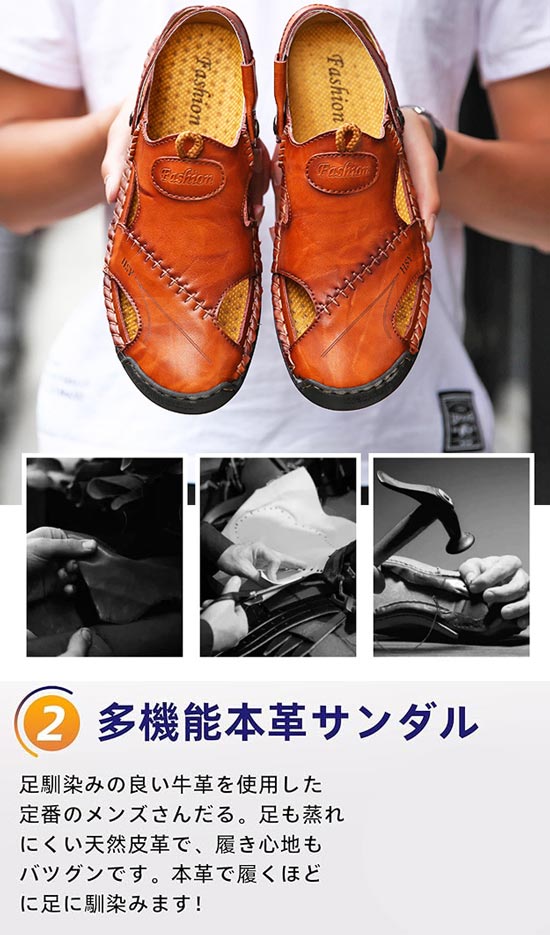 Fashion
Fashion
Fashion
Fashion

2 多機能本革サンダル

足馴染みの良い牛革を使用した定番のメンズさんだる。足も蒸れにくい天然皮革で、履き心地もバツグンです。本革で履くほどに足に馴染みます！