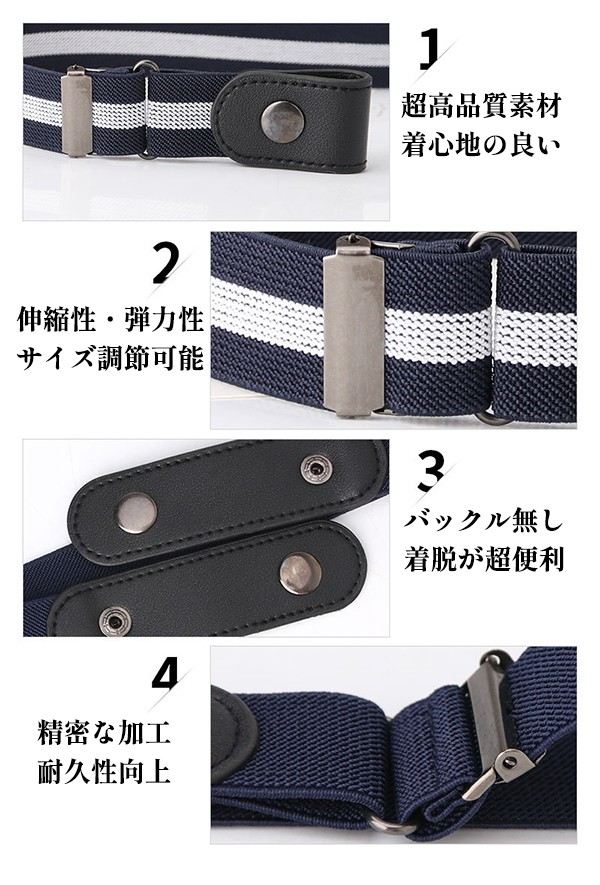 1
超高品質素材
着心地の良い

2
伸縮性・弾力性
サイズ調節可能

3
バックル無し
着脱が超便利

4
精密な加工
耐久性向上