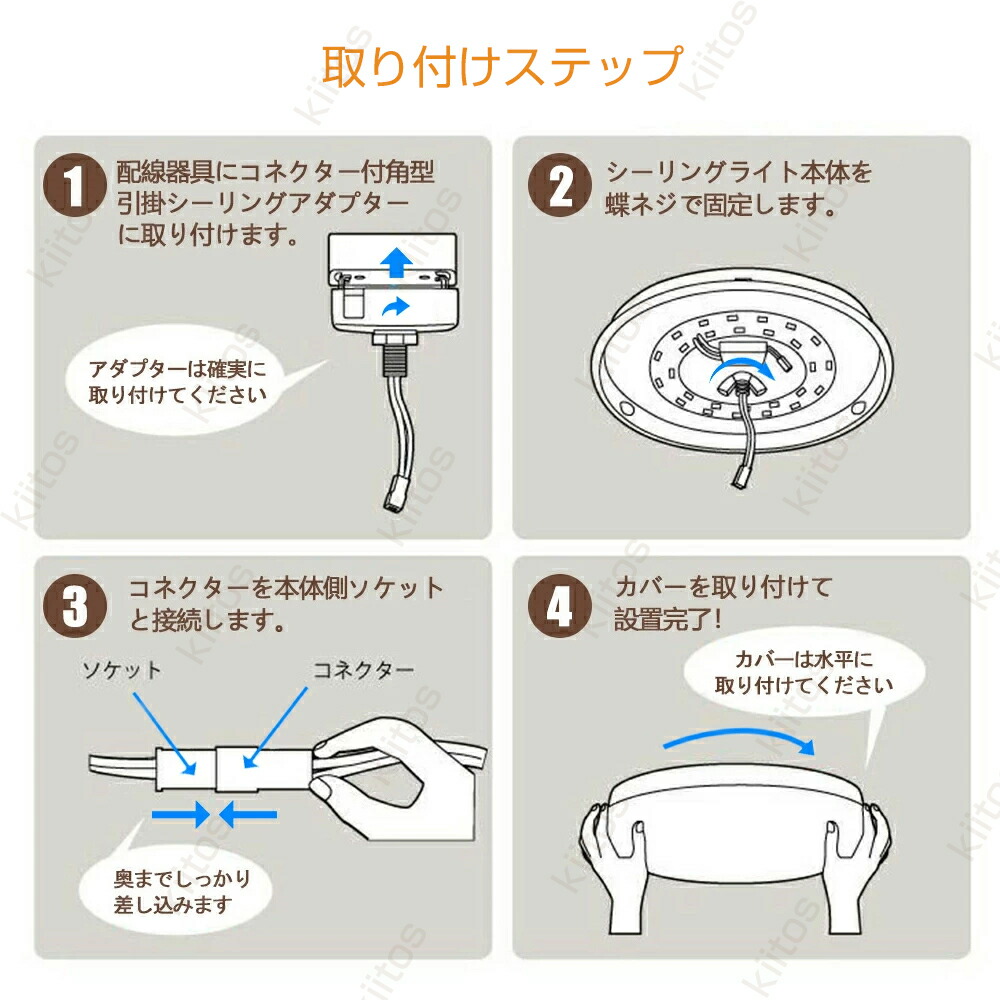 取り付けステップ

1 配線器具にコネクター付角型引掛シーリングアダプターに取り付けます。

アダプターは確実に取り付けてください

2 シーリングライト本体を蝶ネジで固定します。

3 コネクターを本体側ソケットと接続します。

ソケット

コネクター

奥までしっかり差し込みます

4 カバーを取り付けて設置完了!

カバーは水平に取り付けてください

Kiitos