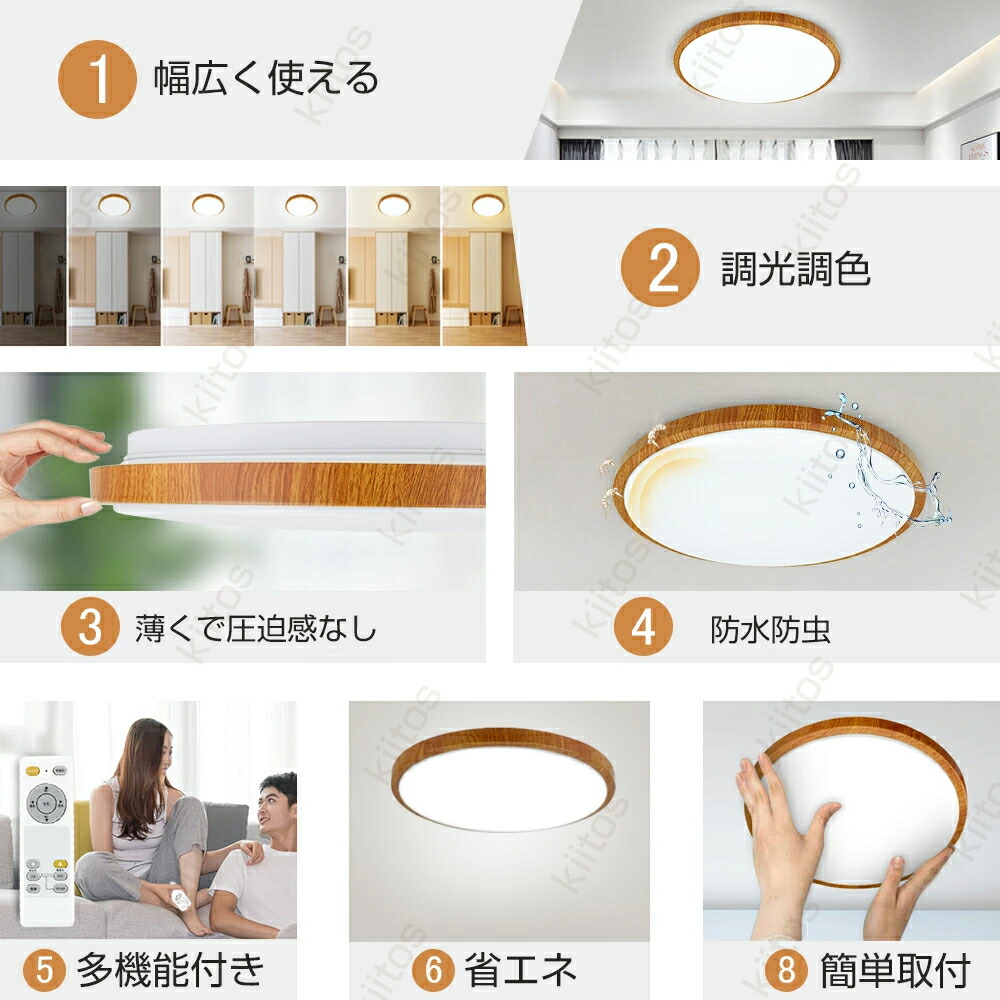 1 幅広く使える

2 調光調色

3 薄くで圧迫感なし

4 防水防虫

5 多機能付き

6 省エネ

8 簡単取付

Kiitos