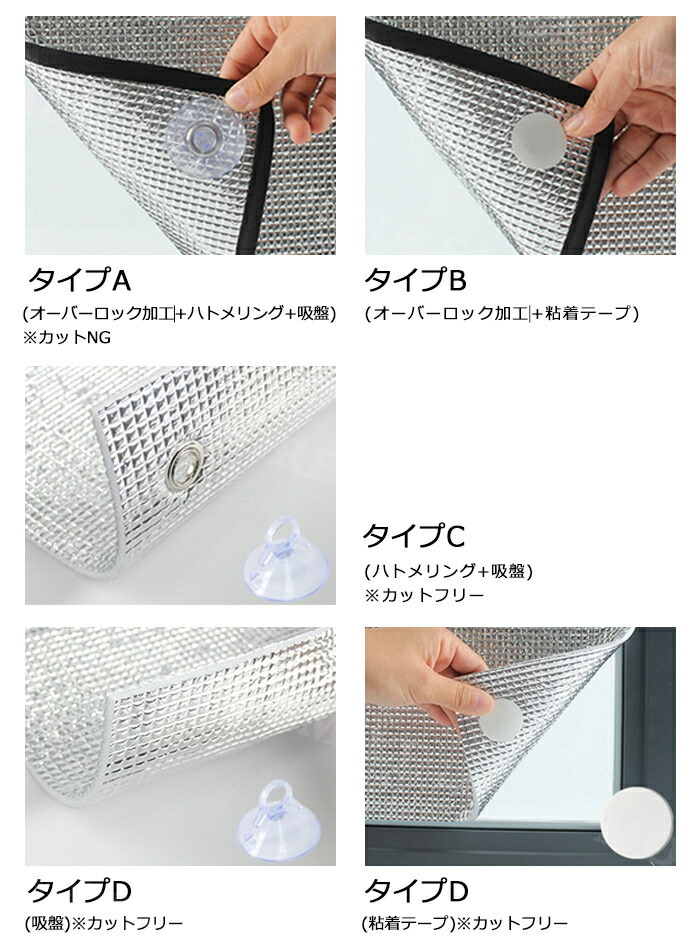 タイプA
(オーバーロック加工|+ハトメリング+吸盤)
※カットNG

タイプB
(オーバーロック加工|+粘着テープ)

タイプC
(ハトメリング+吸盤)
※カットフリー

タイプD
(吸盤)※カットフリー

タイプD
(粘着テープ)※カットフリー