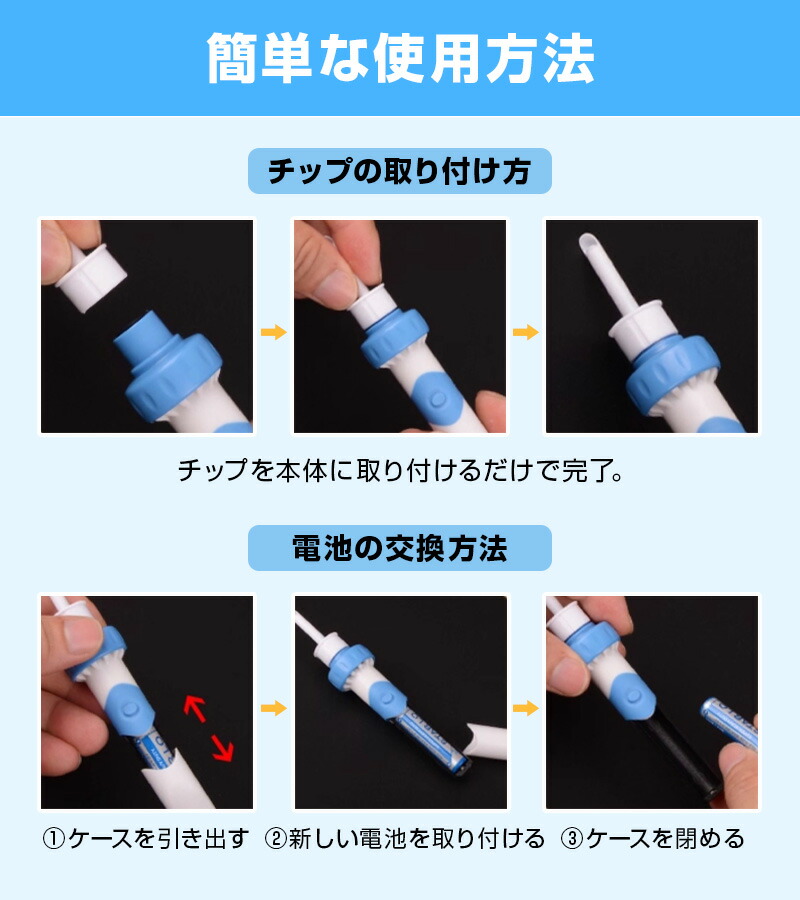 簡単な使用方法

チップの取り付け方

チップを本体に取り付けるだけで完了。

電池の交換方法

①ケースを引き出す ②新しい電池を取り付ける ③ケースを閉める