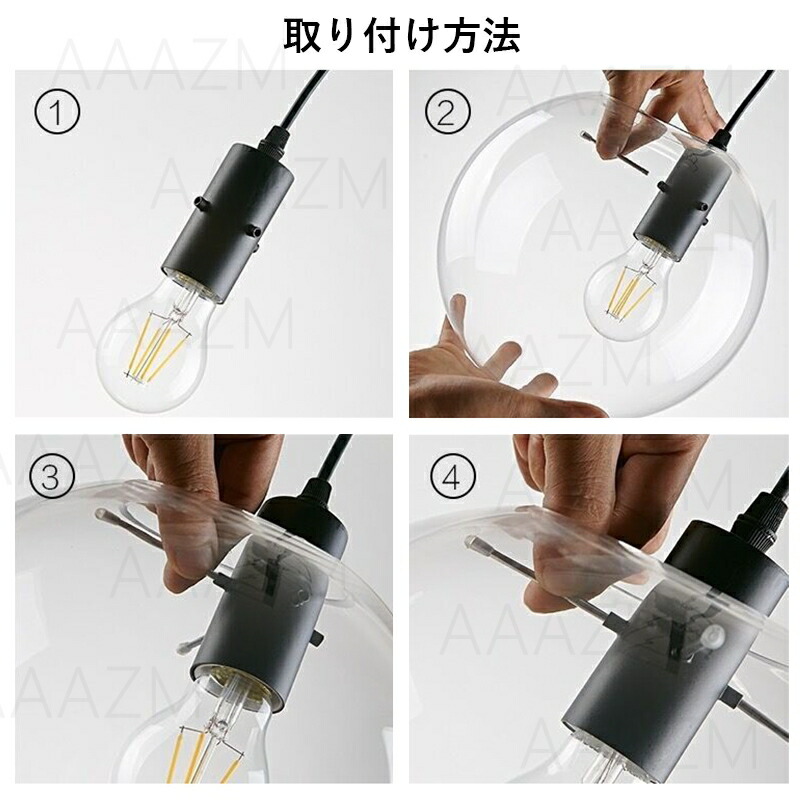 取り付け方法

①

②

③

④

AAAZM