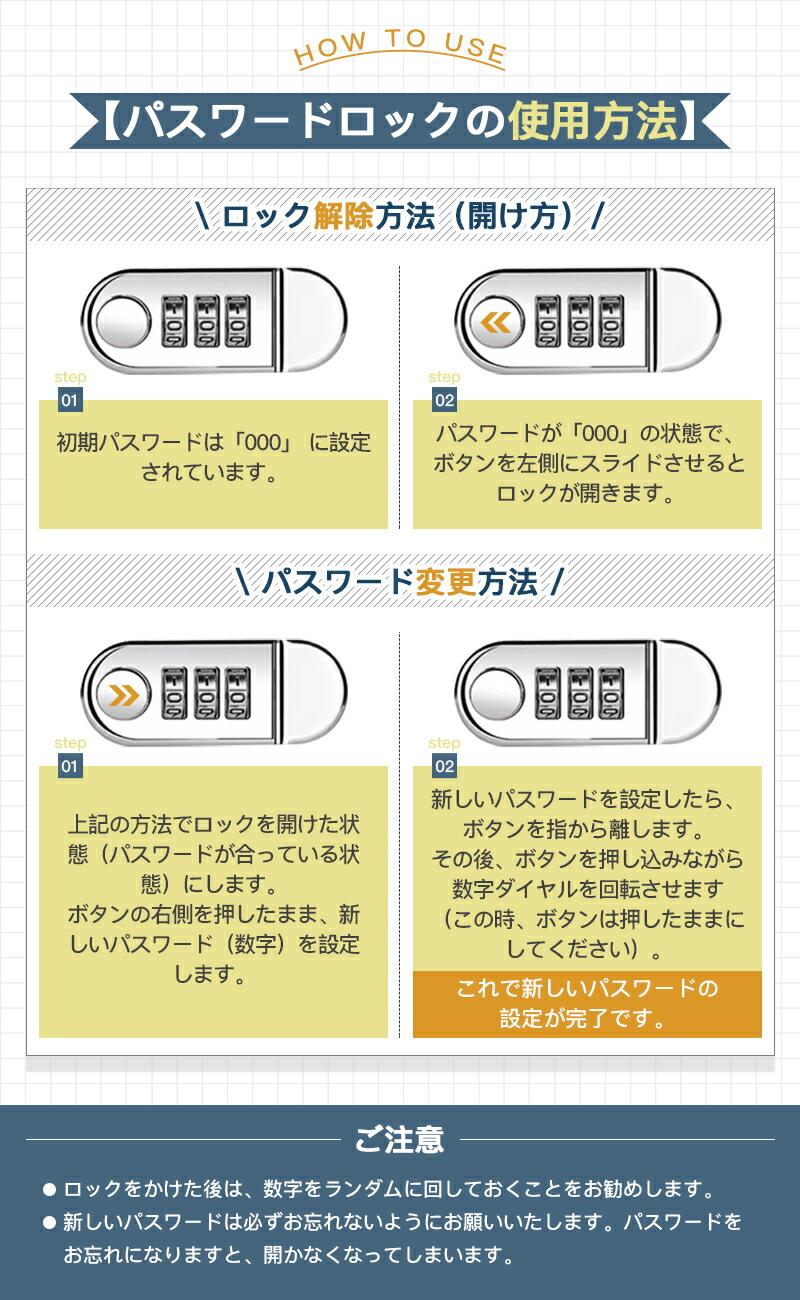 HOW TO USE

【パスワードロックの使用方法】

\ ロック解除方法（開け方）/

step
01

初期パスワードは「000」 に設定されています。

step
02

パスワードが「000」の状態で、ボタンを左側にスライドさせるとロックが開きます。

\ パスワード変更方法 /

step
01

上記の方法でロックを開けた状態（パスワードが合っている状態）にします。
ボタンの右側を押したまま、新しいパスワード（数字）を設定します。

step
02

新しいパスワードを設定したら、ボタンを指から離します。
その後、ボタンを押し込みながら数字ダイヤルを回転させます（この時、ボタンは押したままにしてください）。

これで新しいパスワードの設定が完了です。

ご注意

● ロックをかけた後は、数字をランダムに回しておくことをお勧めします。
● 新しいパスワードは必ずお忘れないようにお願いいたします。パスワードをお忘れになりますと、開かなくなってしまいます。