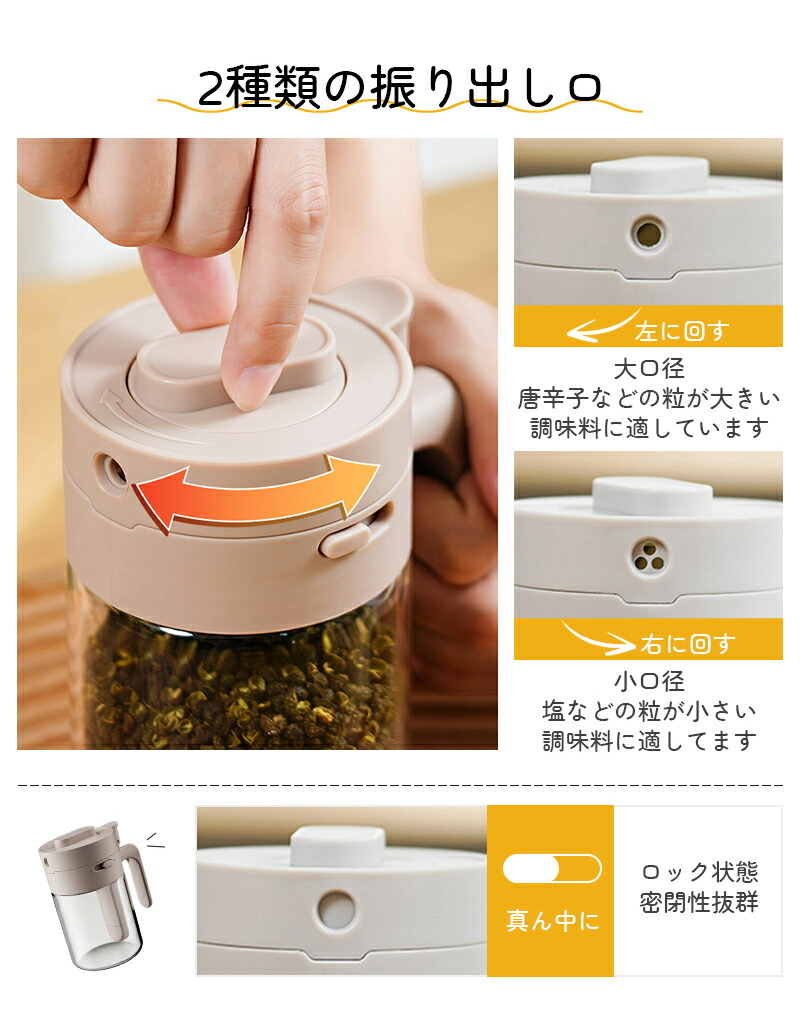 2種類の振り出し口

左に回す

大口径
唐辛子などの粒が大きい
調味料に適しています

右に回す

小口径
塩などの粒が小さい
調味料に適してます

真ん中に

ロック状態
密閉性抜群