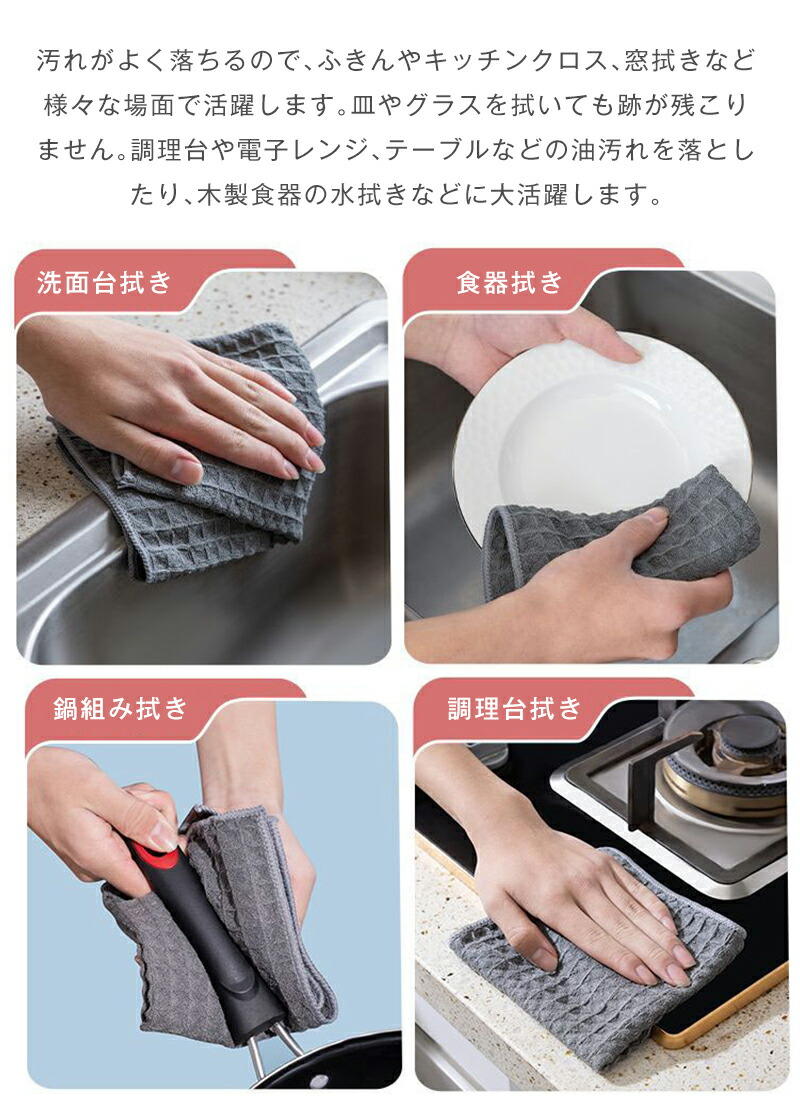 汚れがよく落ちるので、ふきんやキッチンクロス、窓拭きなど様々な場面で活躍します。皿やグラスを拭いても跡が残こりません。調理台や電子レンジ、テーブルなどの油汚れを落としたり、木製食器の水拭きなどに大活躍します。

洗面台拭き

食器拭き

鍋組み拭き

調理台拭き