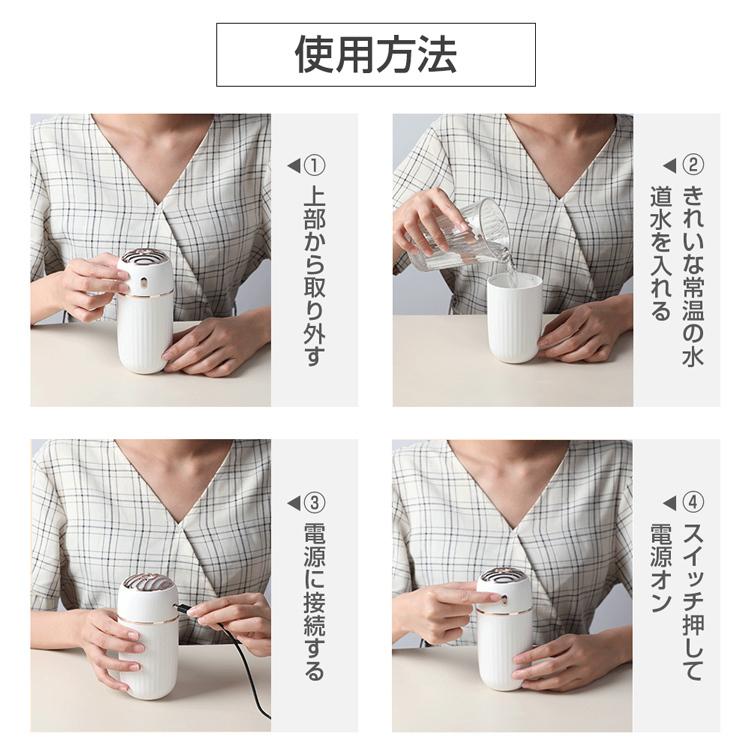 使用方法

◀① 上部から取り外す

◀② きれいな常温の水道水を入れる

◀③ 電源に接続する

◀④ スイッチ押して電源オン