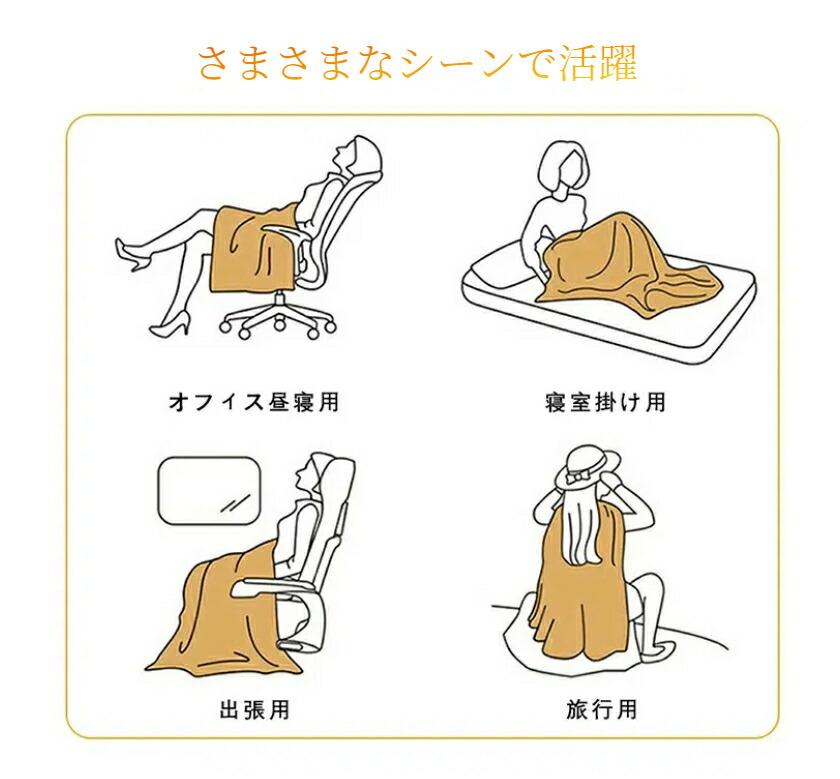 さまさまなシーンで活躍

オフィス昼寝用

寝室掛け用

出張用

旅行用