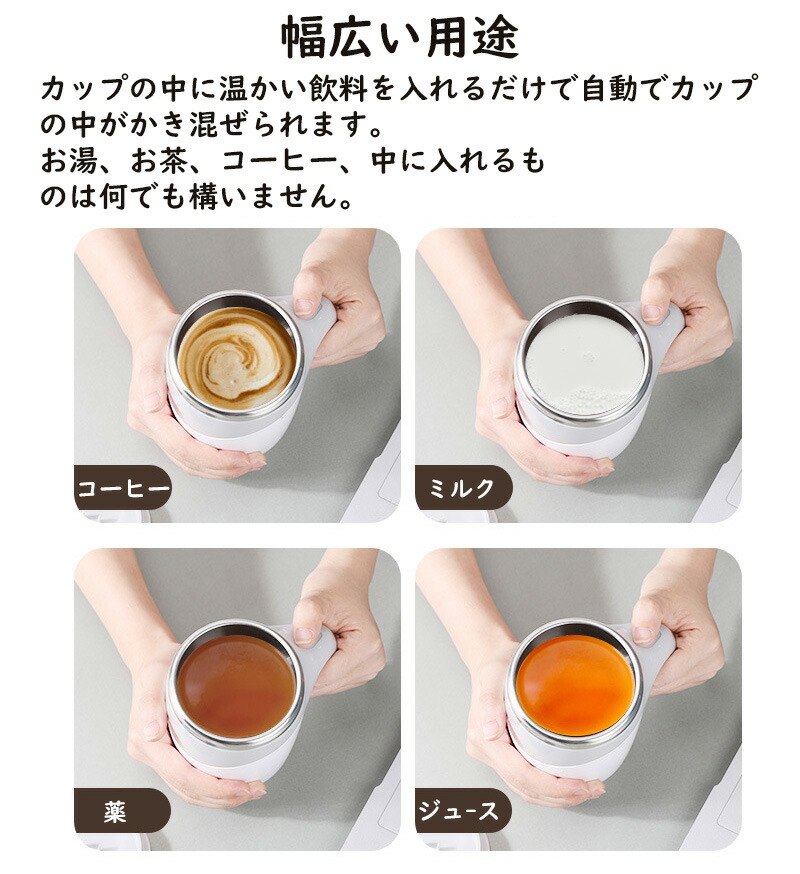 幅広い用途

カップの中に温かい飲料を入れるだけで自動でカップの中がかき混ぜられます。
お湯、お茶、コーヒー、中に入れるものは何でも構いません。

コーヒー

ミルク

薬

ジュース