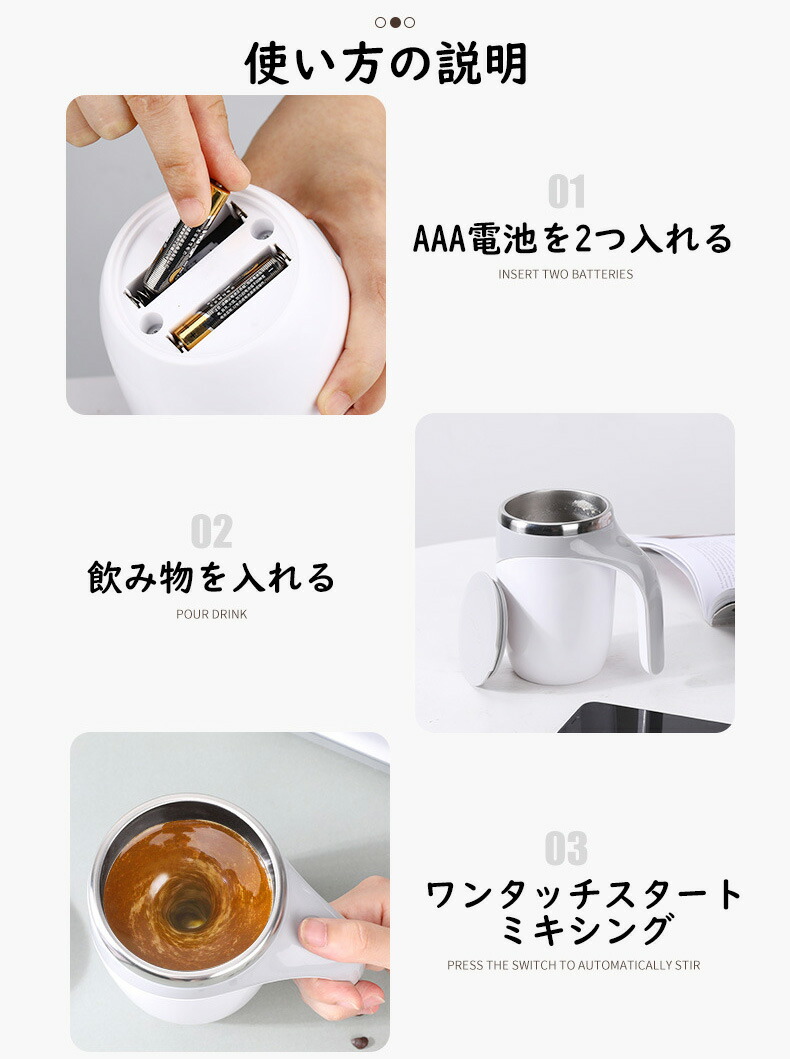 使い方の説明

01
AAA電池を2つ入れる
INSERT TWO BATTERIES

02
飲み物を入れる
POUR DRINK

03
ワンタッチスタート
ミキシング
PRESS THE SWITCH TO AUTOMATICALLY STIR