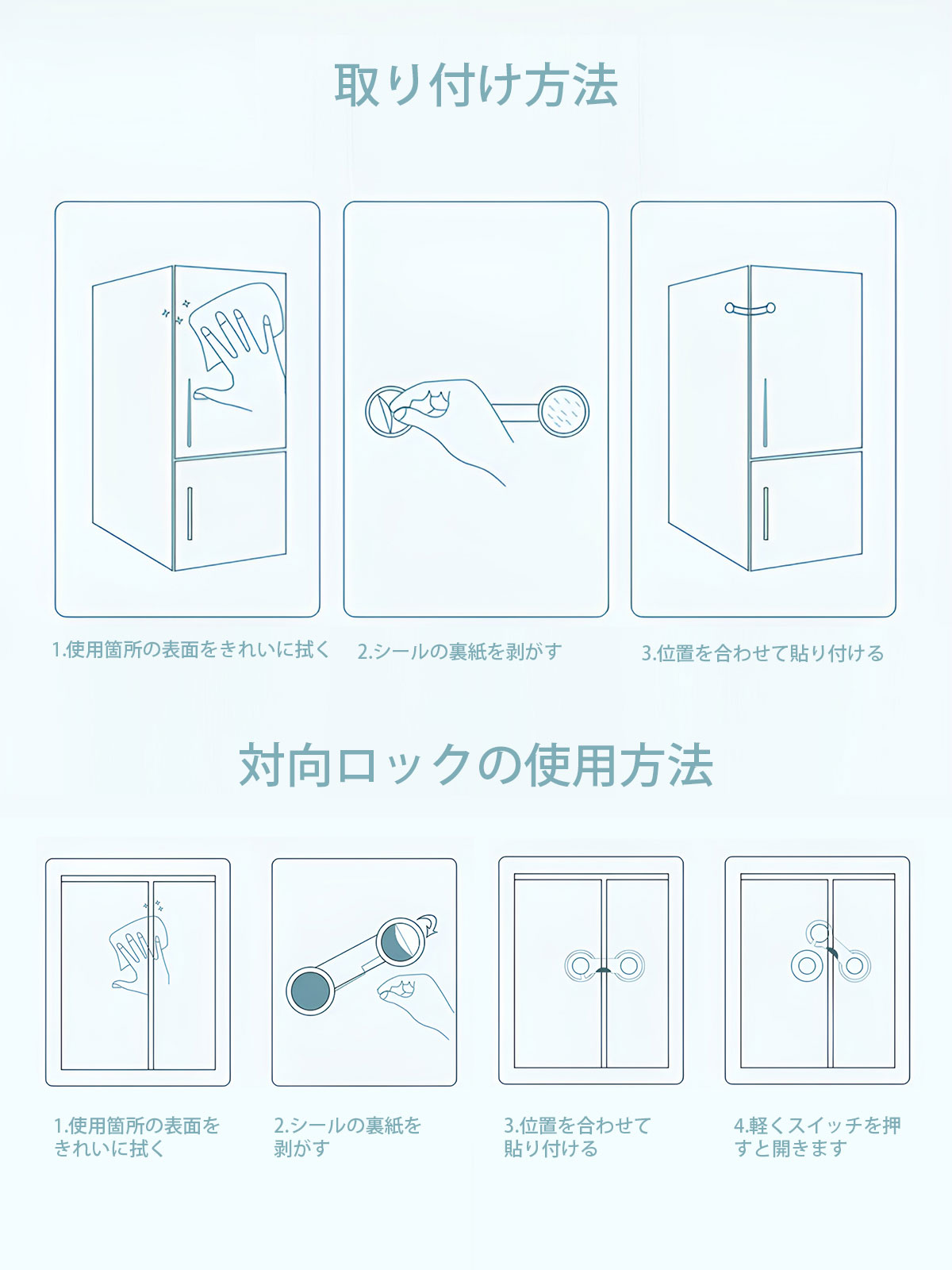 取り付け方法

1.使用箇所の表面をきれいに拭く

2.シールの裏紙を剥がす

3.位置を合わせて貼り付ける

対向ロックの使用方法

1.使用箇所の表面をきれいに拭く

2.シールの裏紙を剥がす

3.位置を合わせて貼り付ける

4.軽くスイッチを押すと開きます