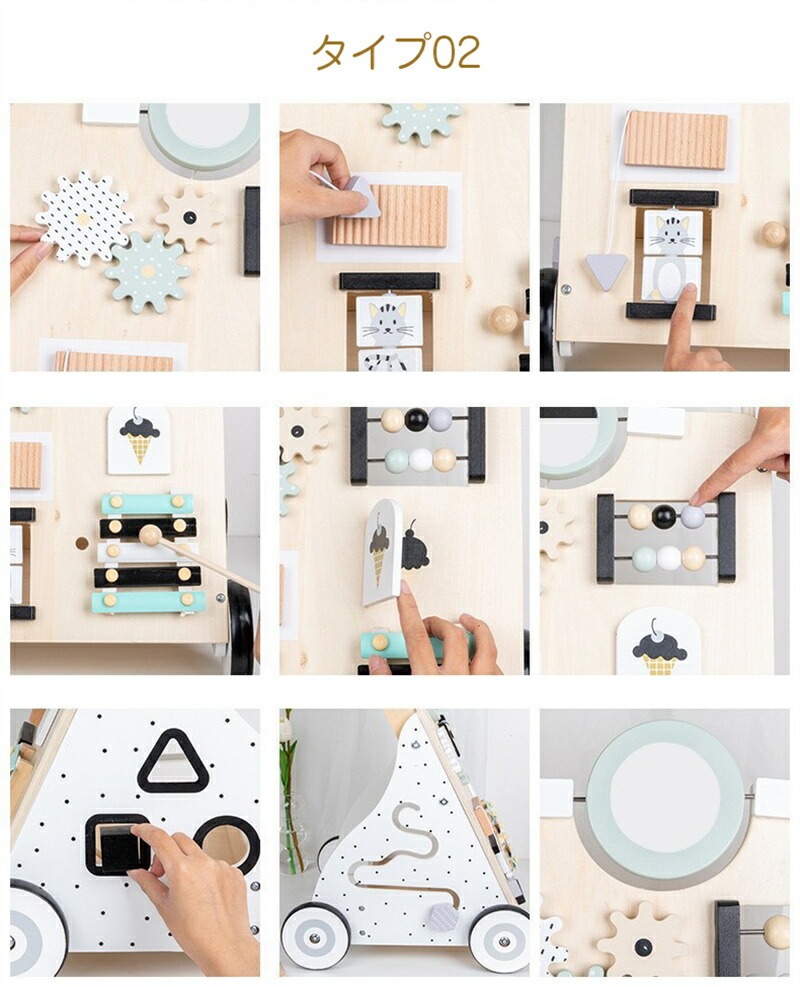 タイプ02