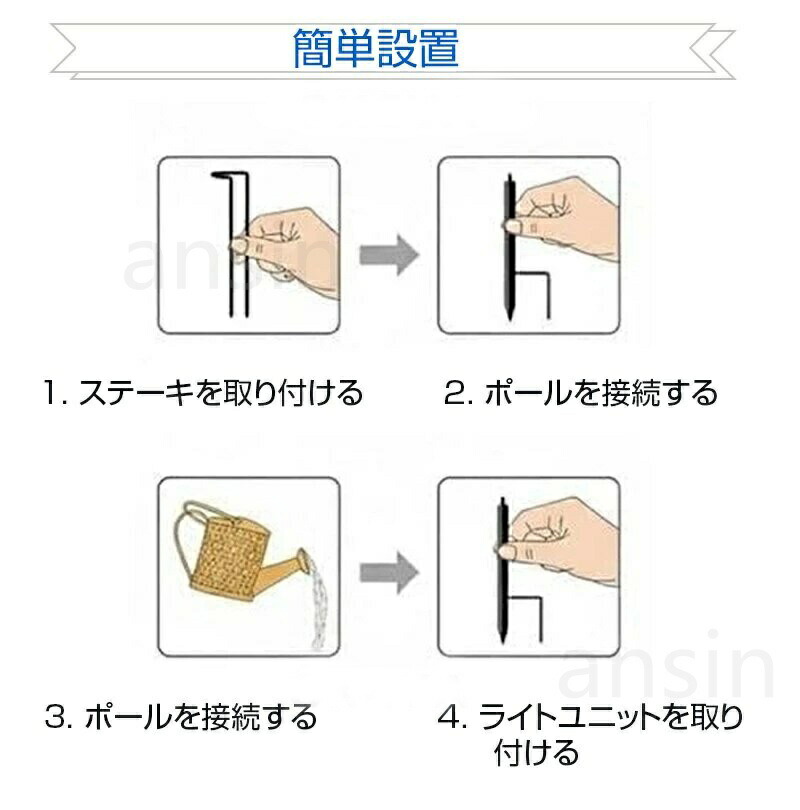 簡単設置

ansin

1. ステーキを取り付ける

2. ポールを接続する

3. ポールを接続する

4. ライトユニットを取り付ける

ansin